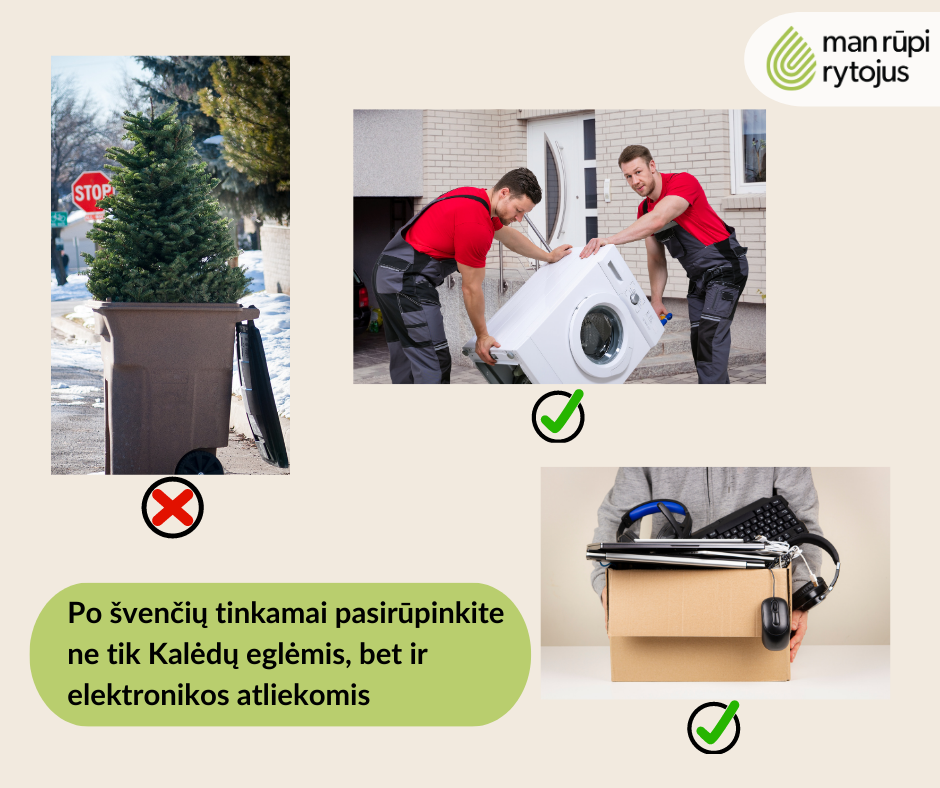 man rūpi rytojus

STOP

Po švenčių tinkamai pasirūpinkite ne tik Kalėdų eglėmis, bet ir elektronikos atliekomis